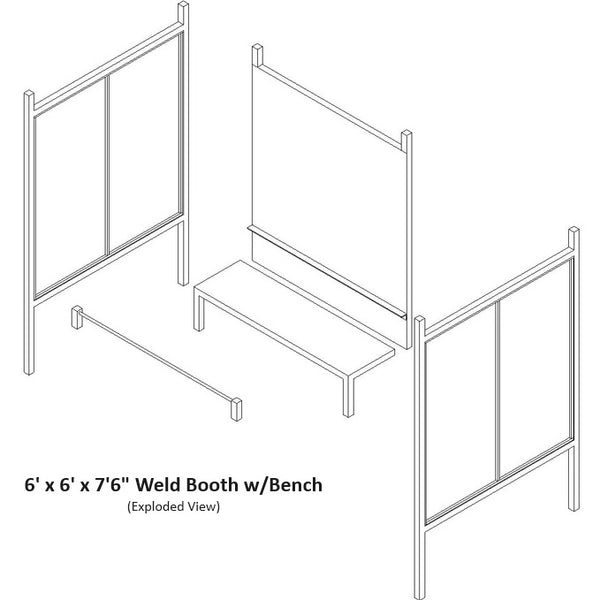 6' x 6' x 7'6" Weld Booth w/Bench
(Exploded View)